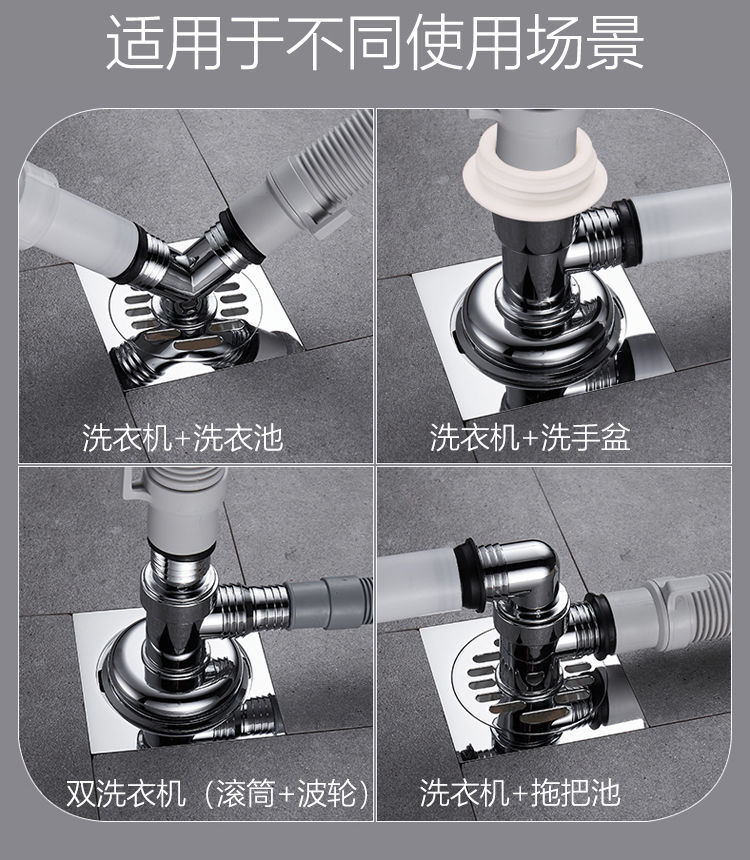 适用于不同使用场景

洗衣机+洗衣池

洗衣机+洗手盆

双洗衣机（滚筒+波轮）

洗衣机+拖把池