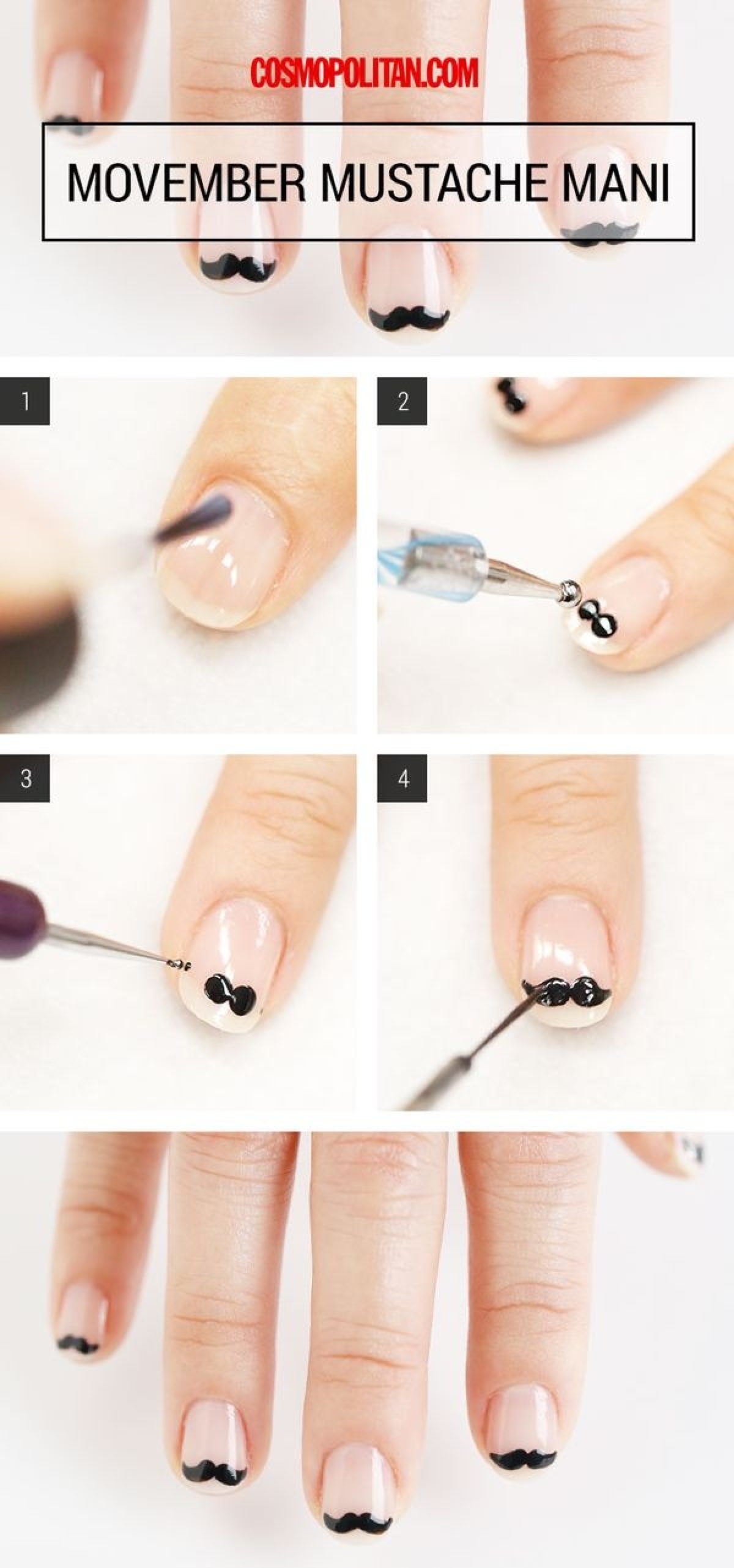 COSMOPOLITAN.COM

MOVEMBER MUSTACHE MANI

1

2

3

4